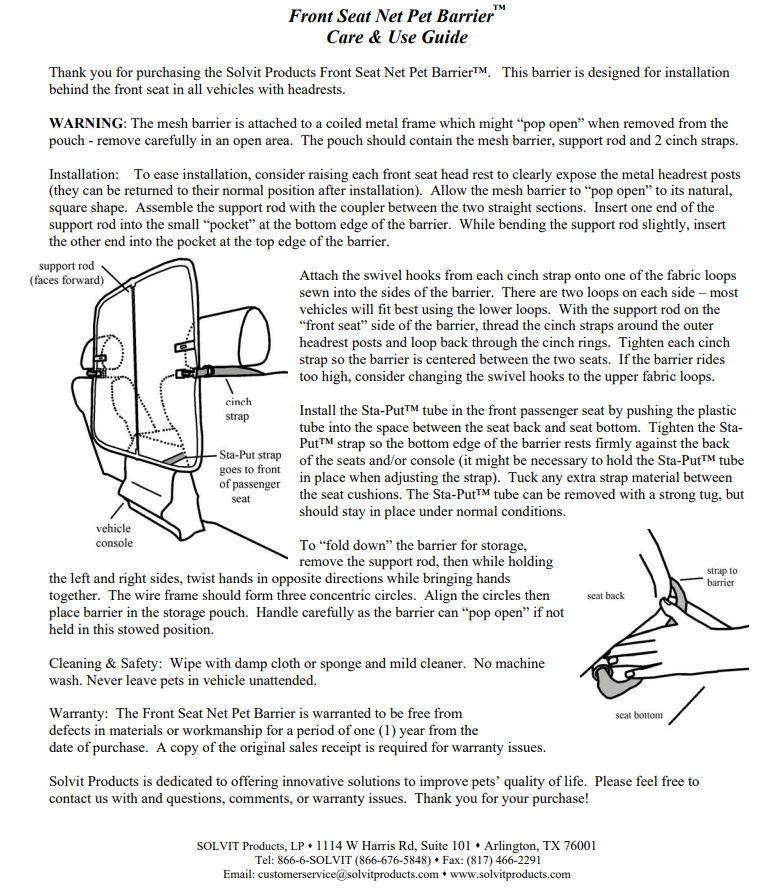 Front Seat Net Pet Barrier™
Care & Use Guide

Thank you for purchasing the Solvit Products Front Seat Net Pet Barrier™. This barrier is designed for installation behind the front seat in all vehicles with headrests.

WARNING: The mesh barrier is attached to a coiled metal frame which might "pop open" when removed from the pouch - remove carefully in an open area. The pouch should contain the mesh barrier, support rod and 2 cinch straps.

Installation: To ease installation, consider raising each front seat head rest to clearly expose the metal headrest posts (they can be returned to their normal position after installation). Allow the mesh barrier to "pop open" to its natural, square shape. Assemble the support rod with the coupler between the two straight sections. Insert one end of the support rod into the small "pocket" at the bottom edge of the barrier. While bending the support rod slightly, insert the other end into the pocket at the top edge of the barrier.

support rod (faces forward)

cinch strap

Sta-Put strap goes to front of passenger seat

vehicle console

Attach the swivel hooks from each cinch strap onto one of the fabric loops sewn into the sides of the barrier. There are two loops on each side – most vehicles will fit best using the lower loops. With the support rod on the "front seat" side of the barrier, thread the cinch straps around the outer headrest posts and loop back through the cinch rings. Tighten each cinch strap so the barrier is centered between the two seats. If the barrier rides too high, consider changing the swivel hooks to the upper fabric loops.

Install the Sta-Put™ tube in the front passenger seat by pushing the plastic tube into the space between the seat back and seat bottom. Tighten the Sta-Put™ strap so the bottom edge of the barrier rests firmly against the back of the seats and/or console (it might be necessary to hold the Sta-Put™ tube in place when adjusting the strap). Tuck any extra strap material between the seat cushions. The Sta-Put™ tube can be removed with a strong tug, but should stay in place under normal conditions.

To "fold down" the barrier for storage, remove the support rod, then while holding the left and right sides, twist hands in opposite directions while bringing hands together. The wire frame should form three concentric circles. Align the circles then place barrier in the storage pouch. Handle carefully as the barrier can "pop open" if not held in this stowed position.

strap to barrier

seat back

seat bottom

Cleaning & Safety: Wipe with damp cloth or sponge and mild cleaner. No machine wash. Never leave pets in vehicle unattended.

Warranty: The Front Seat Net Pet Barrier is warranted to be free from defects in materials or workmanship for a period of one (1) year from the date of purchase. A copy of the original sales receipt is required for warranty issues.

Solvit Products is dedicated to offering innovative solutions to improve pets' quality of life. Please feel free to contact us with and questions, comments, or warranty issues. Thank you for your purchase!

SOLVIT Products, LP • 1114 W Harris Rd, Suite 101 • Arlington, TX 76001
Tel: 866-6-SOLVIT (866-676-5848) • Fax: (817) 466-2291
Email: customerservice@solvitproducts.com • www.solvitproducts.com